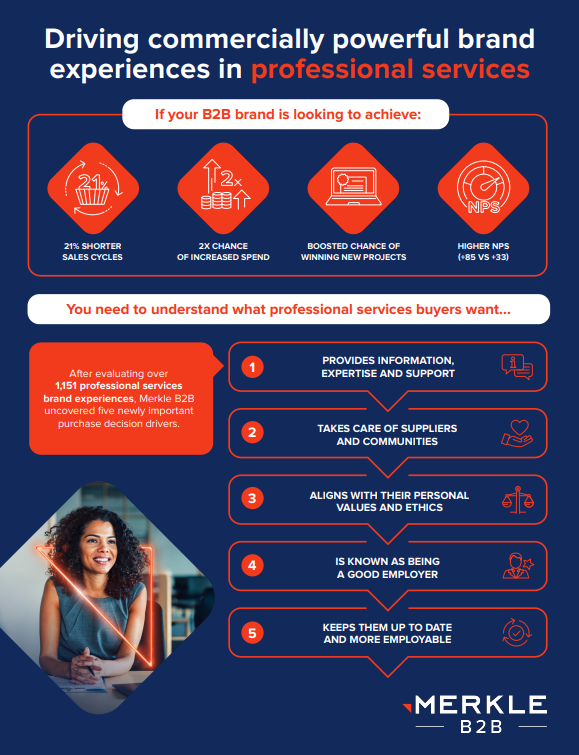 Driving commercially powerful brand experiences in professional services

If your B2B brand is looking to achieve:

21%

21% SHORTER SALES CYCLES

2x

2X CHANCE OF INCREASED SPEND

BOOSTED CHANCE OF WINNING NEW PROJECTS

NPS

HIGHER NPS (+85 VS +33)

You need to understand what professional services buyers want...

After evaluating over 1,151 professional services brand experiences, Merkle B2B uncovered five newly important purchase decision drivers.

1 PROVIDES INFORMATION, EXPERTISE AND SUPPORT

2 TAKES CARE OF SUPPLIERS AND COMMUNITIES

3 ALIGNS WITH THEIR PERSONAL VALUES AND ETHICS

4 IS KNOWN AS BEING A GOOD EMPLOYER

5 KEEPS THEM UP TO DATE AND MORE EMPLOYABLE

MERKLE B2B