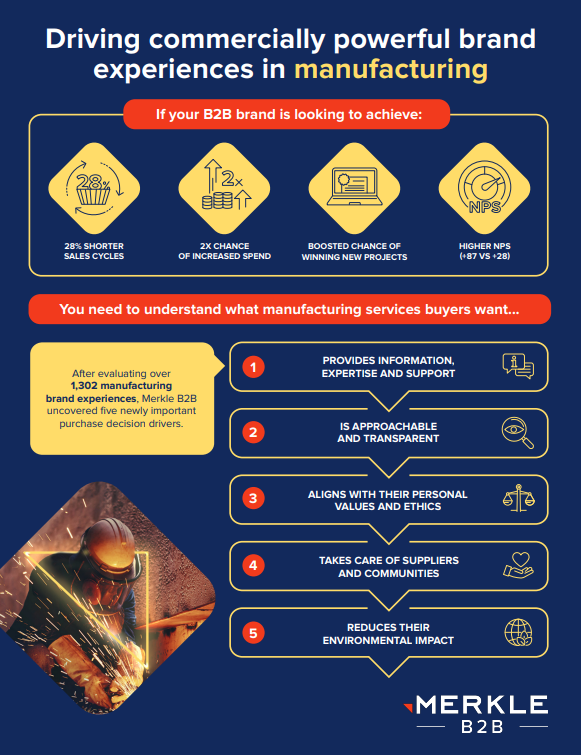 Driving commercially powerful brand experiences in manufacturing

If your B2B brand is looking to achieve:

28%

28% SHORTER SALES CYCLES

2x

2X CHANCE OF INCREASED SPEND

BOOSTED CHANCE OF WINNING NEW PROJECTS

NPS

HIGHER NPS (+87 VS +28)

You need to understand what manufacturing services buyers want...

After evaluating over 1,302 manufacturing brand experiences, Merkle B2B uncovered five newly important purchase decision drivers.

1 PROVIDES INFORMATION, EXPERTISE AND SUPPORT

2 IS APPROACHABLE AND TRANSPARENT

3 ALIGNS WITH THEIR PERSONAL VALUES AND ETHICS

4 TAKES CARE OF SUPPLIERS AND COMMUNITIES

5 REDUCES THEIR ENVIRONMENTAL IMPACT

MERKLE B2B