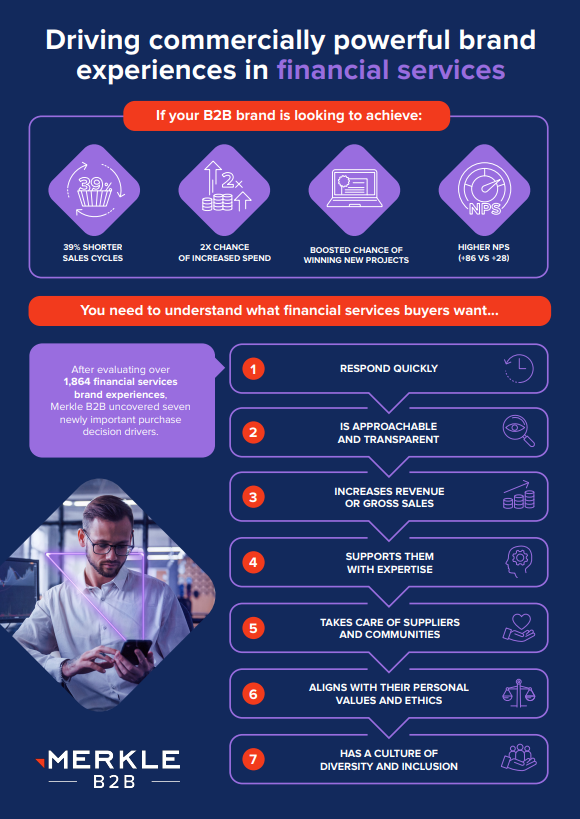 Driving commercially powerful brand experiences in financial services

If your B2B brand is looking to achieve:

39%

39% SHORTER SALES CYCLES

2x

2X CHANCE OF INCREASED SPEND

BOOSTED CHANCE OF WINNING NEW PROJECTS

NPS

HIGHER NPS (+86 VS +28)

You need to understand what financial services buyers want...

After evaluating over 1,864 financial services brand experiences, Merkle B2B uncovered seven newly important purchase decision drivers.

1 RESPOND QUICKLY

2 IS APPROACHABLE AND TRANSPARENT

3 INCREASES REVENUE OR GROSS SALES

4 SUPPORTS THEM WITH EXPERTISE

5 TAKES CARE OF SUPPLIERS AND COMMUNITIES

6 ALIGNS WITH THEIR PERSONAL VALUES AND ETHICS

7 HAS A CULTURE OF DIVERSITY AND INCLUSION

MERKLE B2B