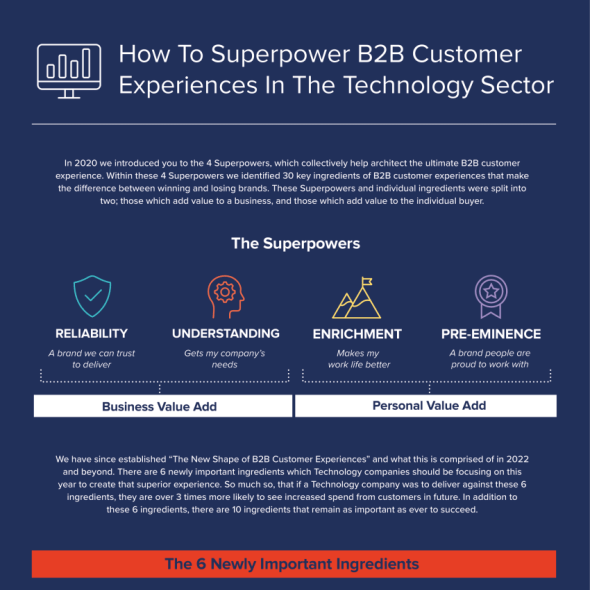 How To Superpower B2B Customer Experiences In The Technology Sector

In 2020 we introduced you to the 4 Superpowers, which collectively help architect the ultimate B2B customer experience. Within these 4 Superpowers we identified 30 key ingredients of B2B customer experiences that make the difference between winning and losing brands. These Superpowers and individual ingredients were split into two; those which add value to a business, and those which add value to the individual buyer.

The Superpowers

RELIABILITY
A brand we can trust to deliver

UNDERSTANDING
Gets my company's needs

ENRICHMENT
Makes my work life better

PRE-EMINENCE
A brand people are proud to work with

Business Value Add

Personal Value Add

We have since established "The New Shape of B2B Customer Experiences" and what this is comprised of in 2022 and beyond. There are 6 newly important ingredients which Technology companies should be focusing on this year to create that superior experience. So much so, that if a Technology company was to deliver against these 6 ingredients, they are over 3 times more likely to see increased spend from customers in future. In addition to these 6 ingredients, there are 10 ingredients that remain as important as ever to succeed.

The 6 Newly Important Ingredients