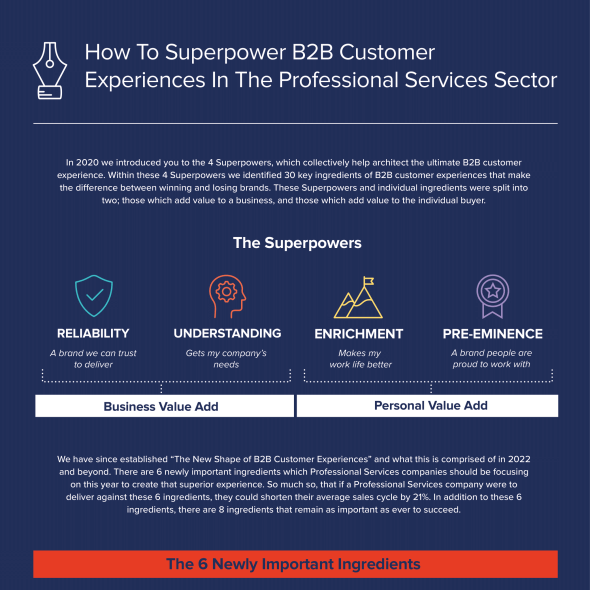 How To Superpower B2B Customer Experiences In The Professional Services Sector

In 2020 we introduced you to the 4 Superpowers, which collectively help architect the ultimate B2B customer experience. Within these 4 Superpowers we identified 30 key ingredients of B2B customer experiences that make the difference between winning and losing brands. These Superpowers and individual ingredients were split into two; those which add value to a business, and those which add value to the individual buyer.

The Superpowers

RELIABILITY
A brand we can trust to deliver

UNDERSTANDING
Gets my company's needs

ENRICHMENT
Makes my work life better

PRE-EMINENCE
A brand people are proud to work with

Business Value Add

Personal Value Add

We have since established "The New Shape of B2B Customer Experiences" and what this is comprised of in 2022 and beyond. There are 6 newly important ingredients which Professional Services companies should be focusing on this year to create that superior experience. So much so, that if a Professional Services company were to deliver against these 6 ingredients, they could shorten their average sales cycle by 21%. In addition to these 6 ingredients, there are 8 ingredients that remain as important as ever to succeed.

The 6 Newly Important Ingredients