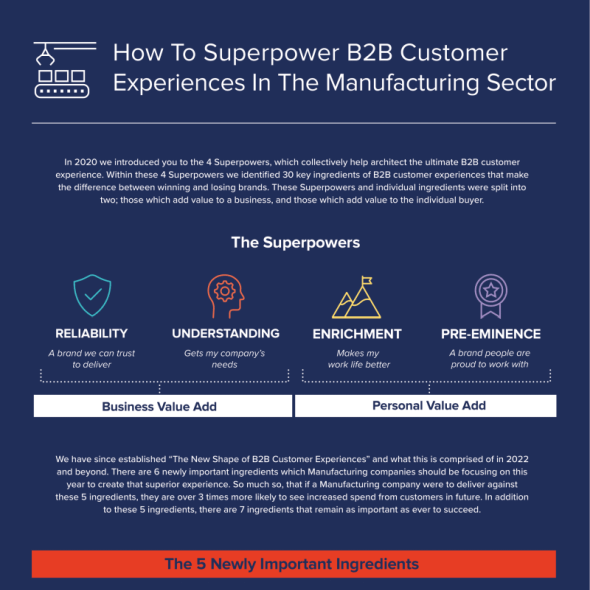 How To Superpower B2B Customer Experiences In The Manufacturing Sector

In 2020 we introduced you to the 4 Superpowers, which collectively help architect the ultimate B2B customer experience. Within these 4 Superpowers we identified 30 key ingredients of B2B customer experiences that make the difference between winning and losing brands. These Superpowers and individual ingredients were split into two; those which add value to a business, and those which add value to the individual buyer.

The Superpowers

RELIABILITY
A brand we can trust to deliver

UNDERSTANDING
Gets my company's needs

ENRICHMENT
Makes my work life better

PRE-EMINENCE
A brand people are proud to work with

Business Value Add

Personal Value Add

We have since established "The New Shape of B2B Customer Experiences" and what this is comprised of in 2022 and beyond. There are 6 newly important ingredients which Manufacturing companies should be focusing on this year to create that superior experience. So much so, that if a Manufacturing company were to deliver against these 5 ingredients, they are over 3 times more likely to see increased spend from customers in future. In addition to these 5 ingredients, there are 7 ingredients that remain as important as ever to succeed.

The 5 Newly Important Ingredients