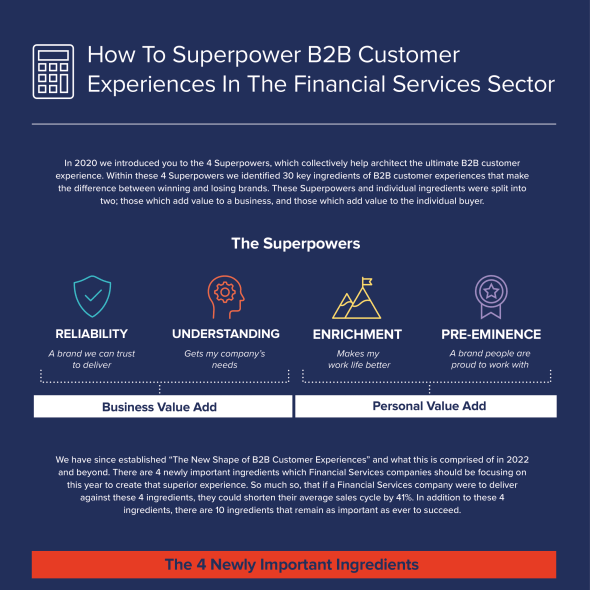 How To Superpower B2B Customer Experiences In The Financial Services Sector

In 2020 we introduced you to the 4 Superpowers, which collectively help architect the ultimate B2B customer experience. Within these 4 Superpowers we identified 30 key ingredients of B2B customer experiences that make the difference between winning and losing brands. These Superpowers and individual ingredients were split into two; those which add value to a business, and those which add value to the individual buyer.

The Superpowers

RELIABILITY
A brand we can trust to deliver

UNDERSTANDING
Gets my company's needs

ENRICHMENT
Makes my work life better

PRE-EMINENCE
A brand people are proud to work with

Business Value Add

Personal Value Add

We have since established "The New Shape of B2B Customer Experiences" and what this is comprised of in 2022 and beyond. There are 4 newly important ingredients which Financial Services companies should be focusing on this year to create that superior experience. So much so, that if a Financial Services company were to deliver against these 4 ingredients, they could shorten their average sales cycle by 41%. In addition to these 4 ingredients, there are 10 ingredients that remain as important as ever to succeed.

The 4 Newly Important Ingredients