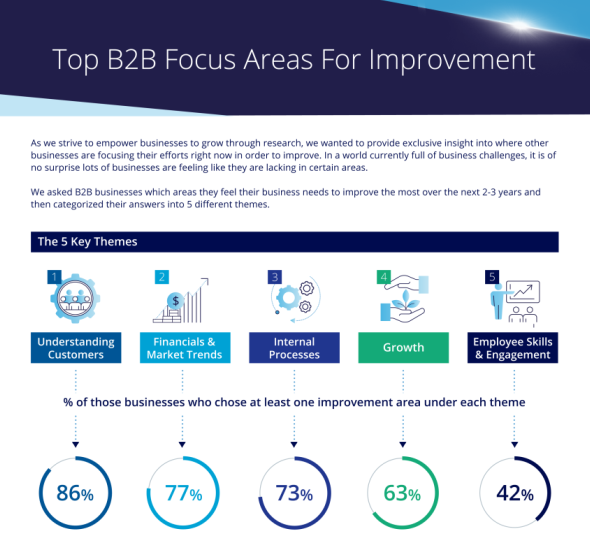 Top B2B Focus Areas For Improvement

As we strive to empower businesses to grow through research, we wanted to provide exclusive insight into where other businesses are focusing their efforts right now in order to improve. In a world currently full of business challenges, it is of no surprise lots of businesses are feeling like they are lacking in certain areas.

We asked B2B businesses which areas they feel their business needs to improve the most over the next 2-3 years and then categorized their answers into 5 different themes.

The 5 Key Themes

1
Understanding Customers

2
Financials & Market Trends

3
Internal Processes

4
Growth

5
Employee Skills & Engagement

% of those businesses who chose at least one improvement area under each theme

86%

77%

73%

63%

42%